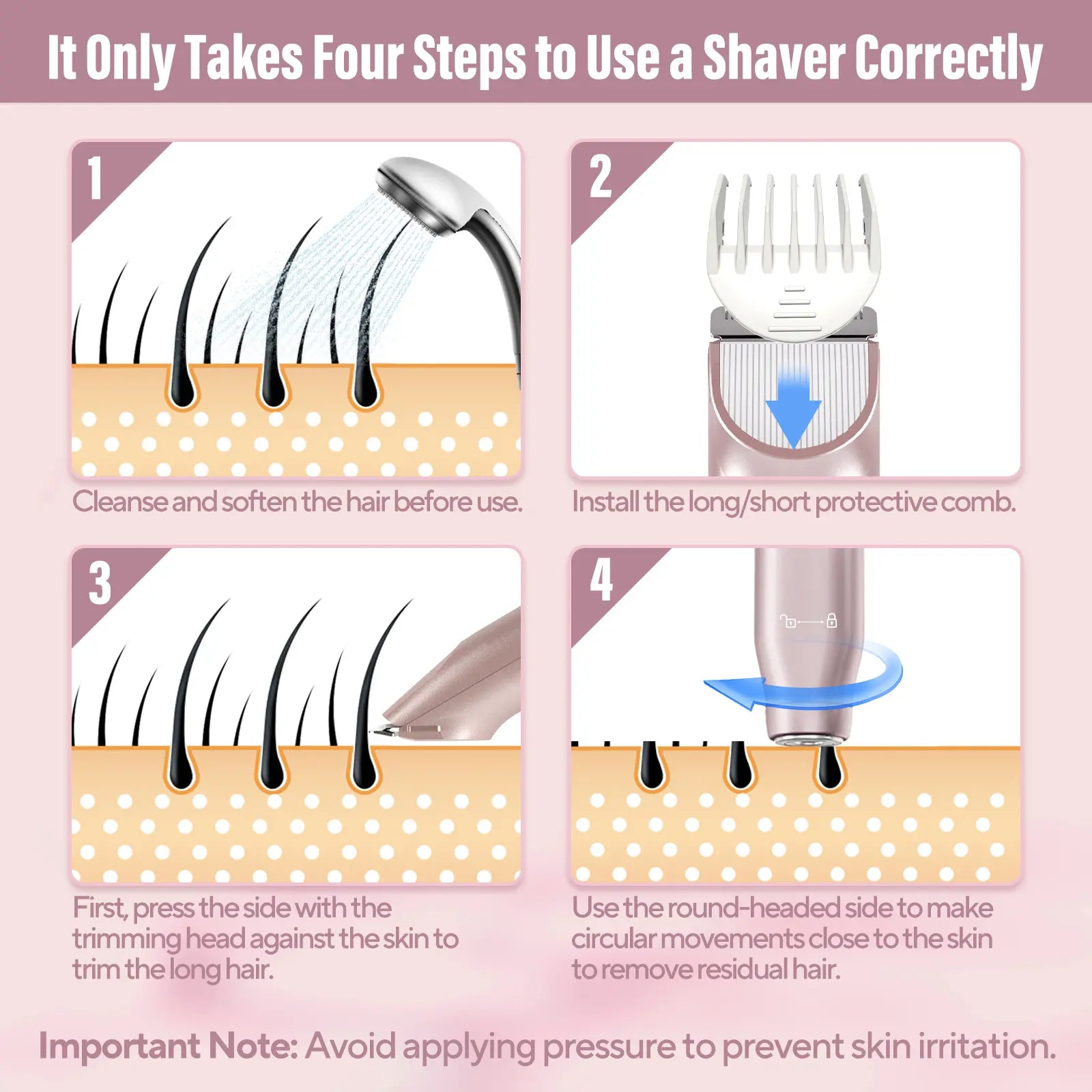 It Only Takes Four Steps to Use a Shaver Correctly

1

Cleanse and soften the hair before use.

2

Install the long/short protective comb.

3

First, press the side with the trimming head against the skin to trim the long hair.

4

Use the round-headed side to make circular movements close to the skin to remove residual hair.

Important Note: Avoid applying pressure to prevent skin irritation.